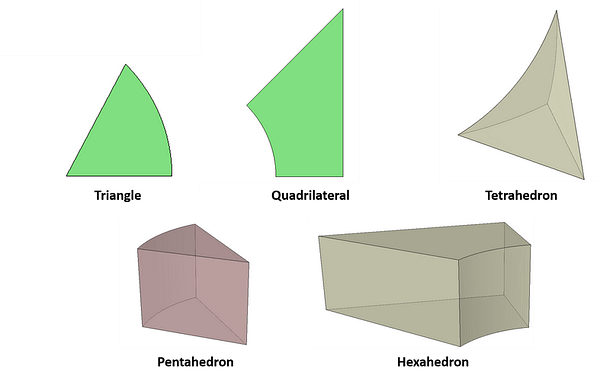 Triangle

Quadrilateral

Tetrahedron

Pentahedron

Hexahedron