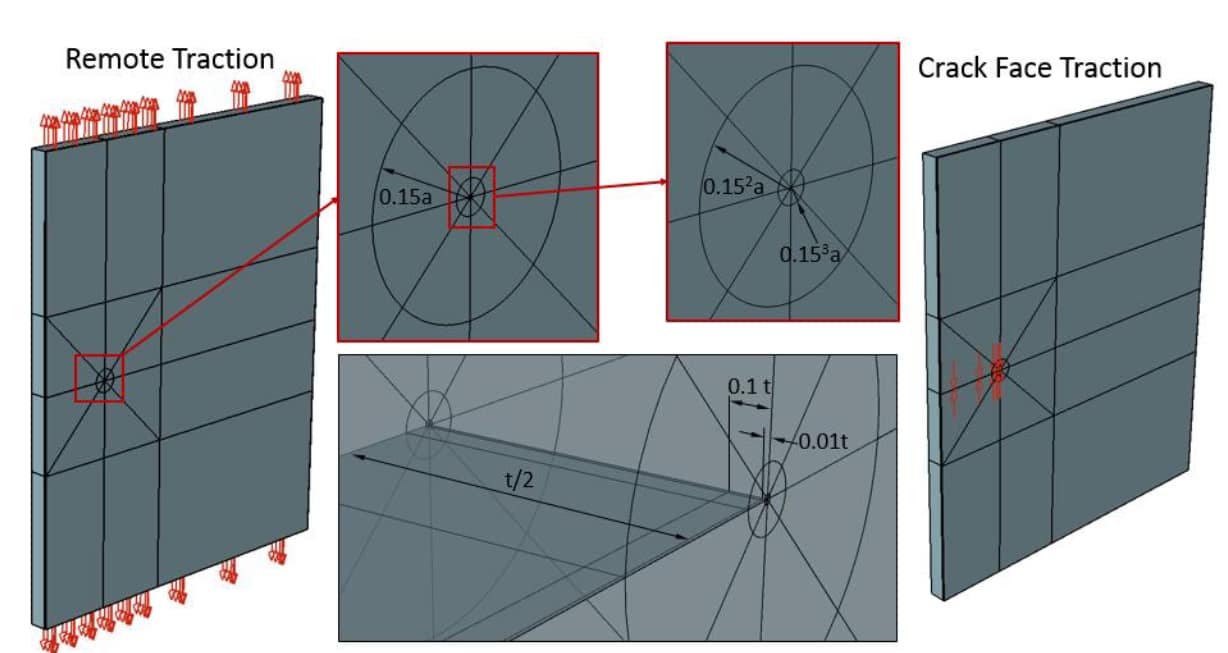 Remote Traction

0.15a

$0.15^2$a

$0.15^3$a

Crack Face Traction

0.1 t

0.01t

t/2