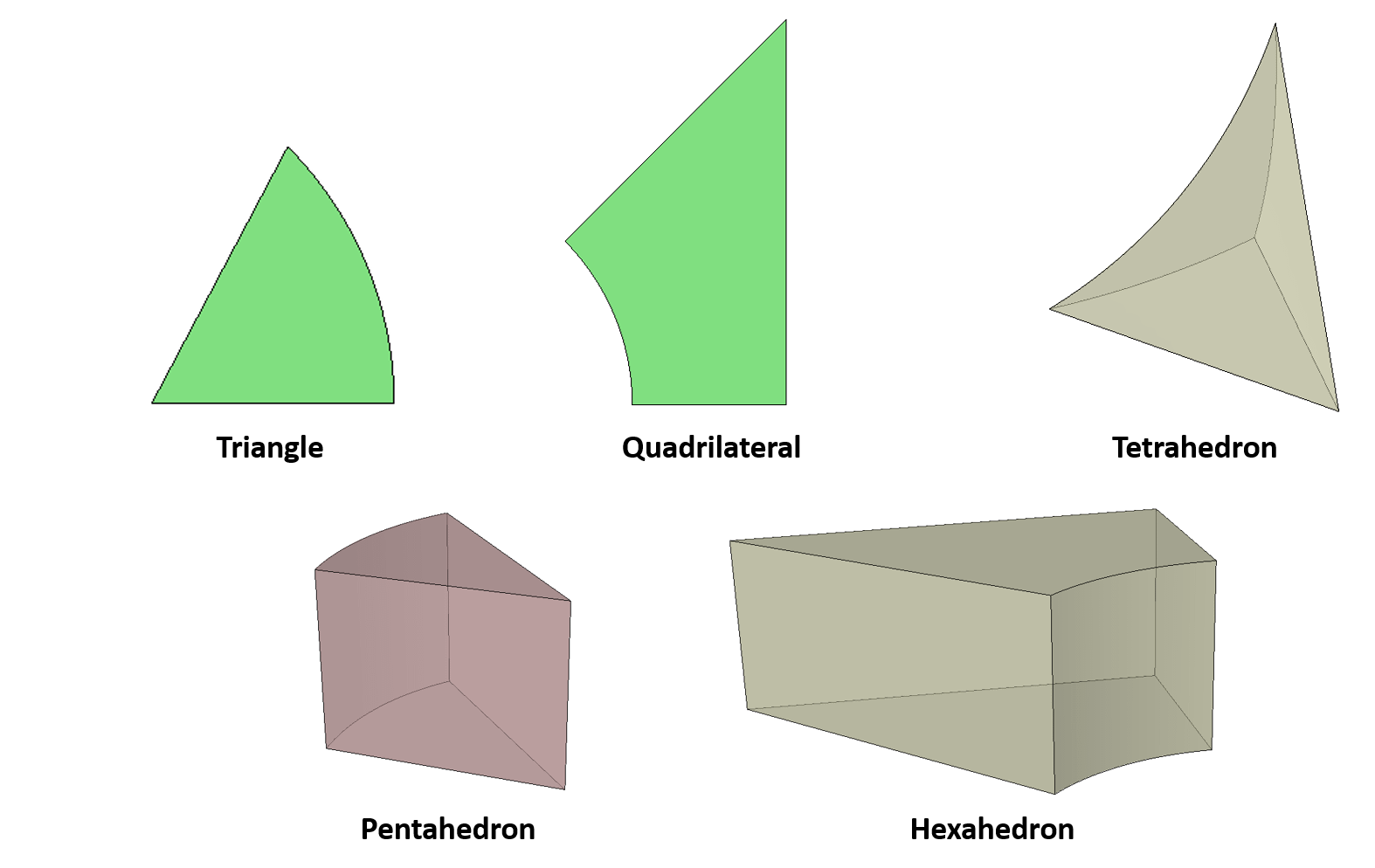 Triangle

Quadrilateral

Tetrahedron

Pentahedron

Hexahedron